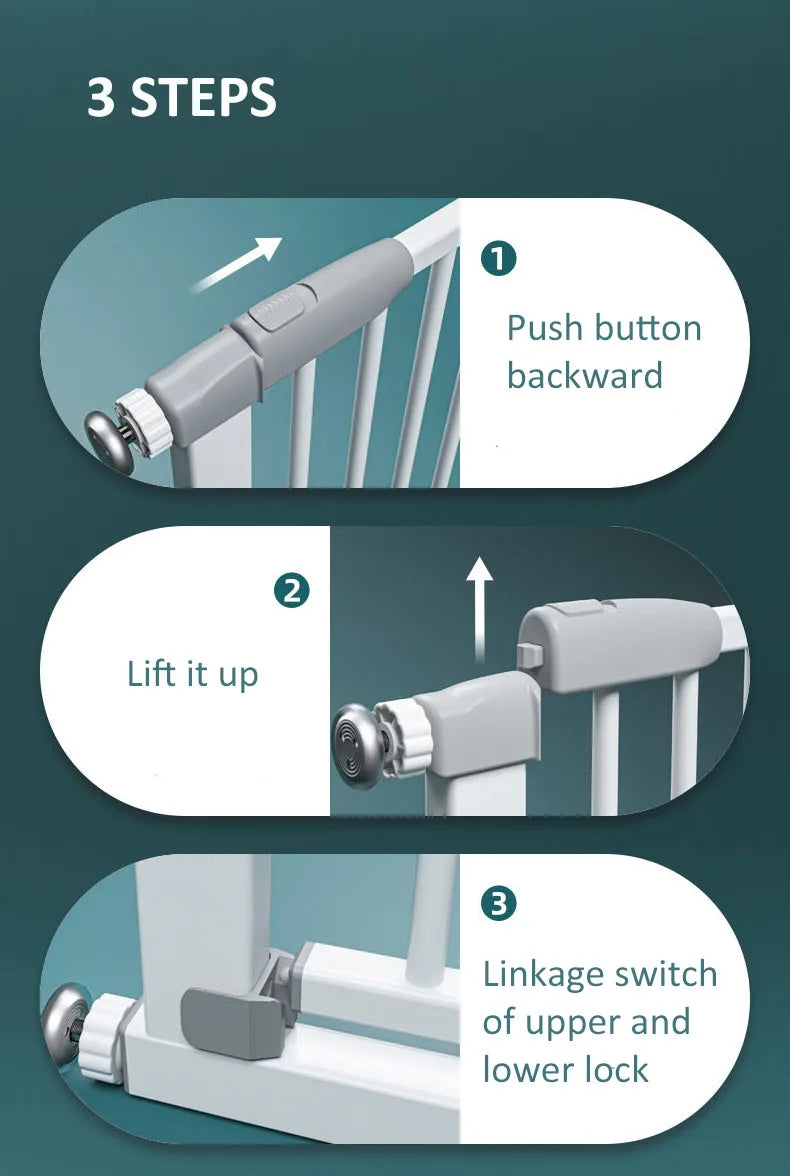 3 STEPS

1

Push button backward

2

Lift it up

3

Linkage switch of upper and lower lock