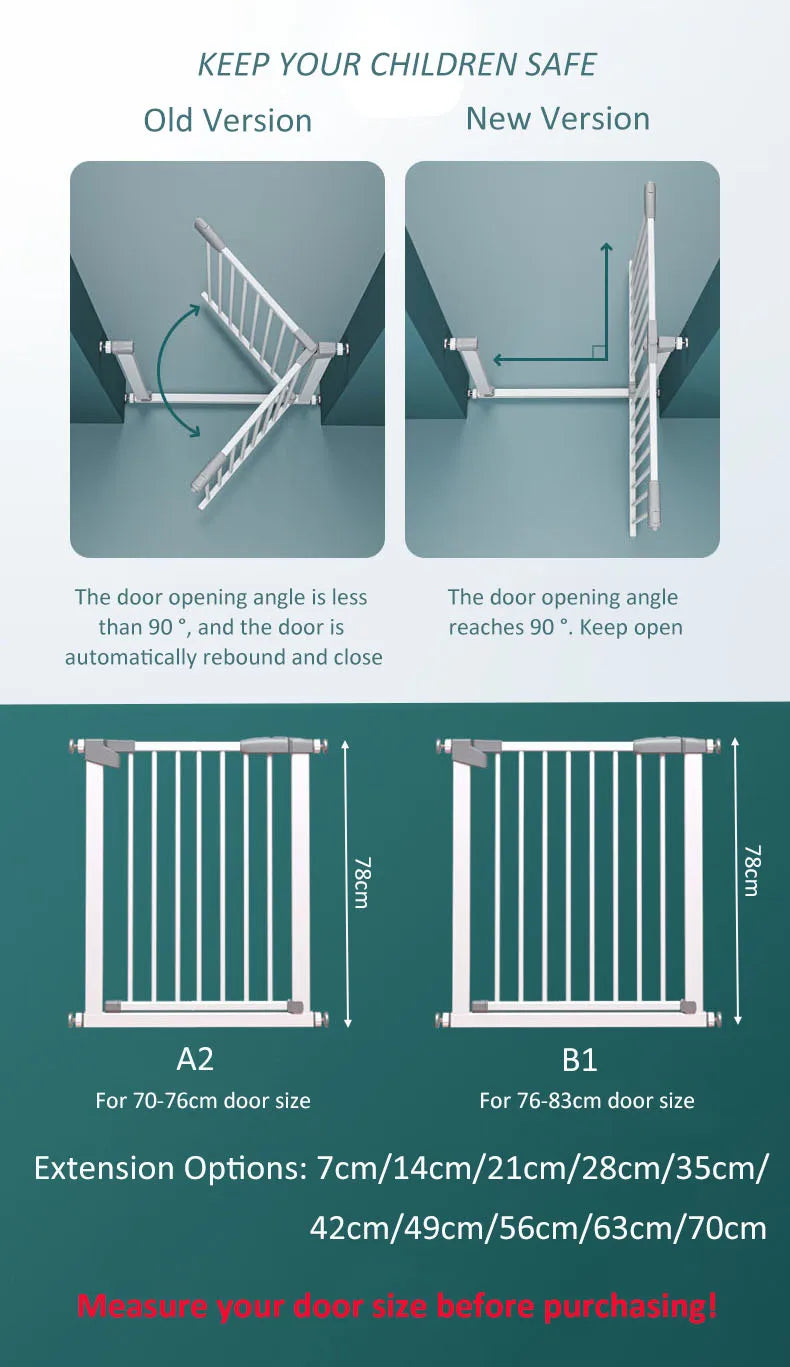 KEEP YOUR CHILDREN SAFE

Old Version

New Version

The door opening angle is less than 90 °, and the door is automatically rebound and close

The door opening angle reaches 90 °. Keep open

78cm

78cm

A2

For 70-76cm door size

B1

For 76-83cm door size

Extension Options: 7cm/14cm/21cm/28cm/35cm/ 42cm/49cm/56cm/63cm/70cm

Measure your door size before purchasing!